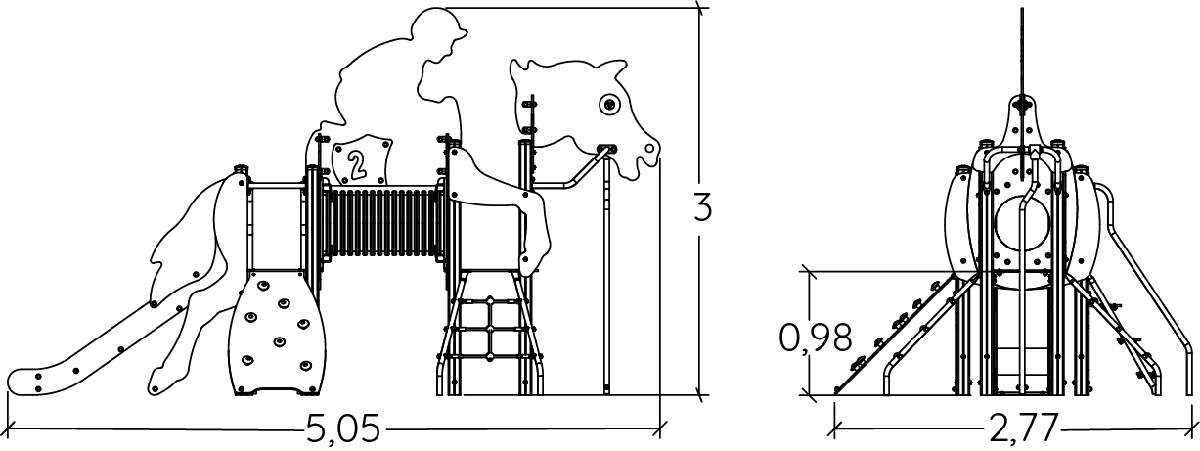 2

3

5,05

0,98

2,77